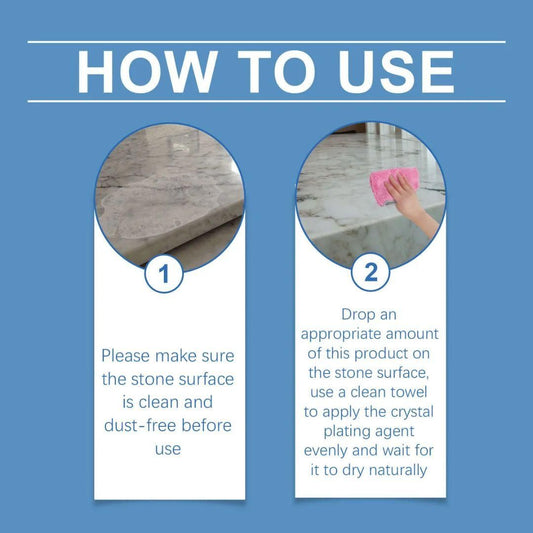 HOW TO USE

1

Please make sure the stone surface is clean and dust-free before use

2

Drop an appropriate amount of this product on the stone surface, use a clean towel to apply the crystal plating agent evenly and wait for it to dry naturally